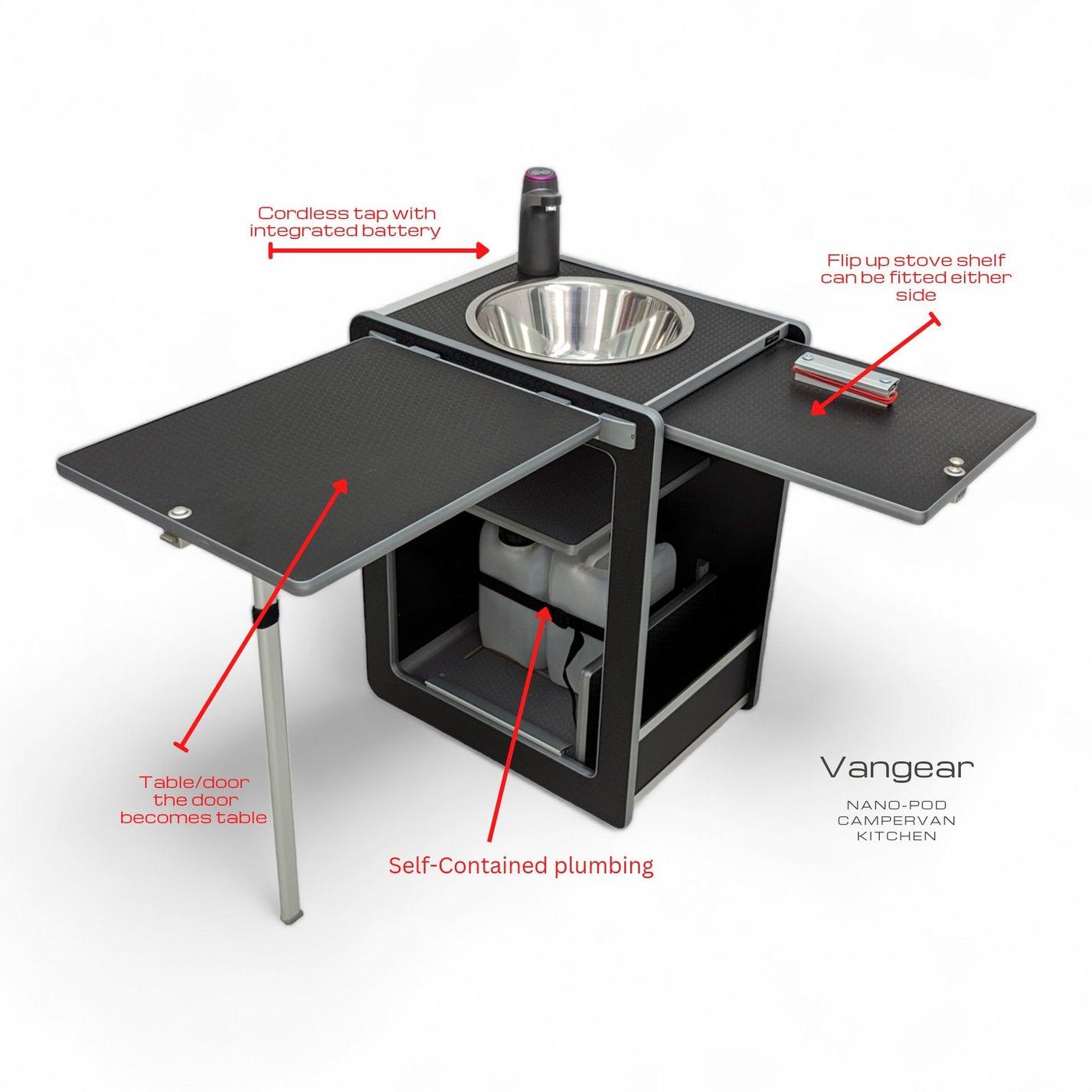 Cordless tap with integrated battery

Flip up stove shelf can be fitted either side

Table/door the door becomes table

Self-Contained plumbing

Vangear

NANO-POD CAMPERVAN KITCHEN